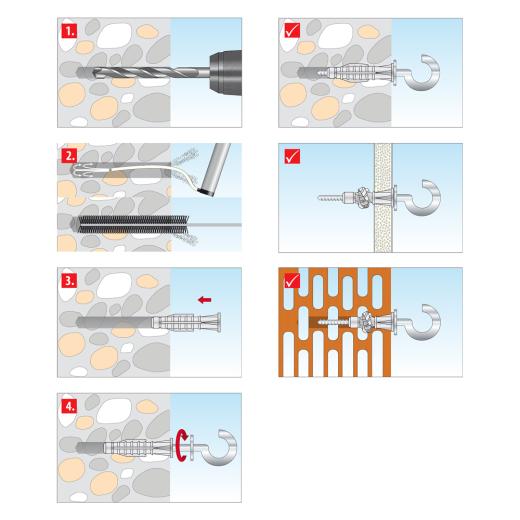 1.

2.

3.

4.