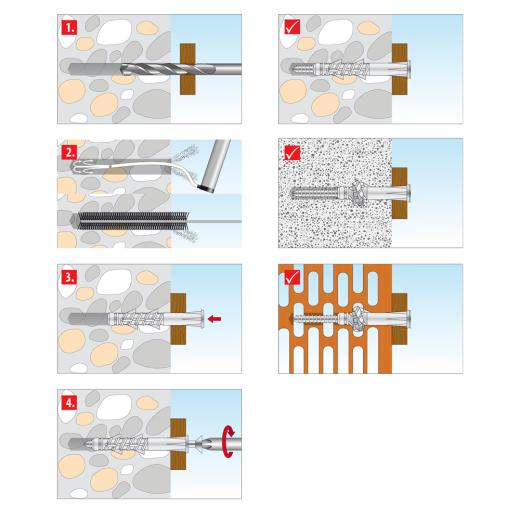 1.

2.

3.

4.