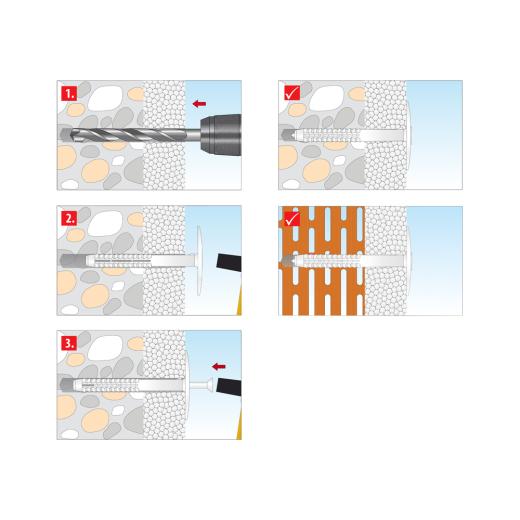 1.

2.

3.