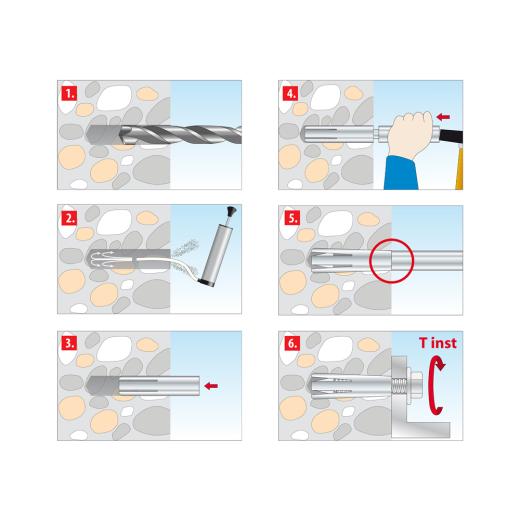 1.

2.

3.

4.

5.

6.

T inst