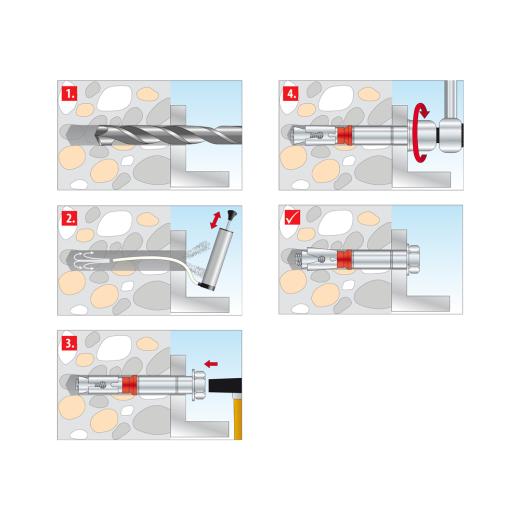 1.

2.

3.

4.