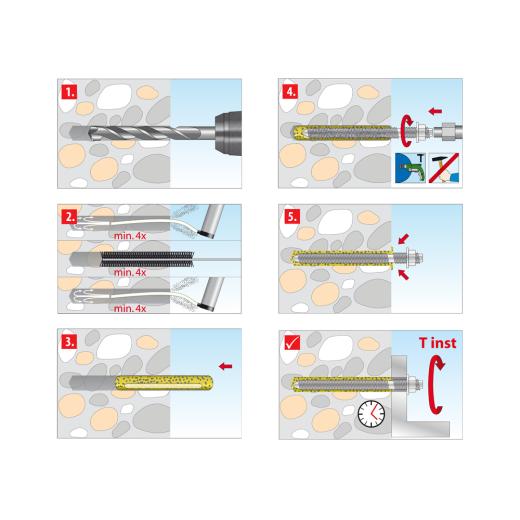 1.

2.
min. 4x
min. 4x
min. 4x

3.

4.

5.

T inst