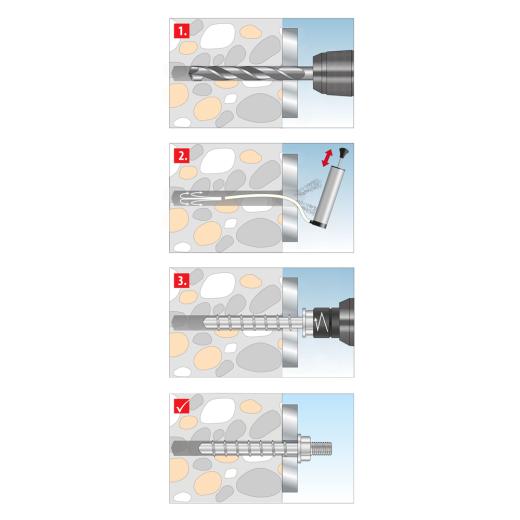 1.

2.

3.