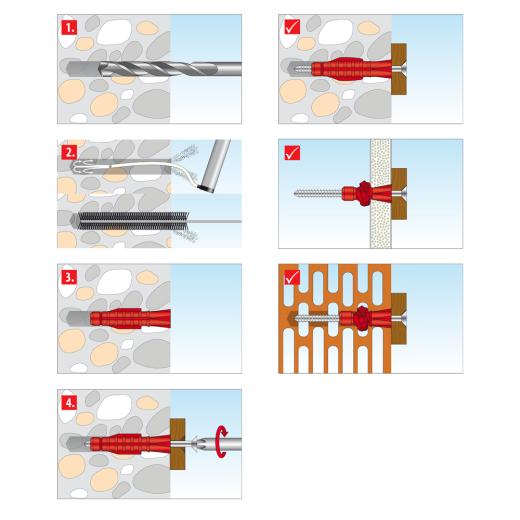 1.

2.

3.

4.