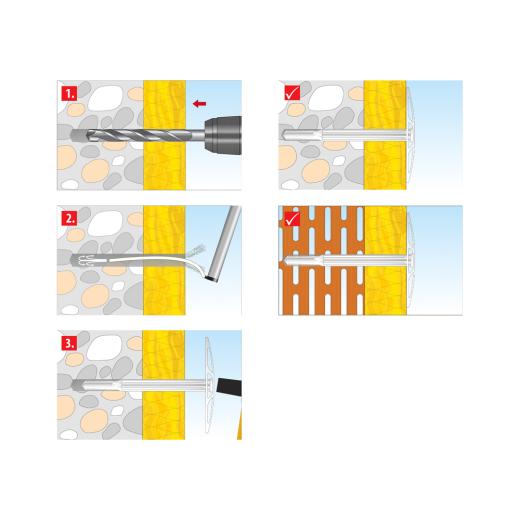 1.

2.

3.