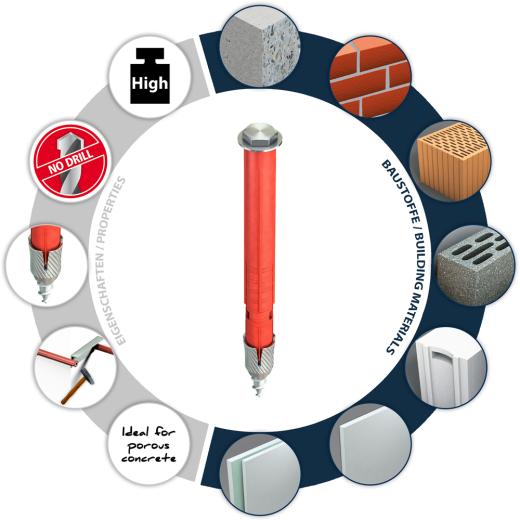 High

NO DRILL

EIGENSCHAFTEN / PROPERTIES

Ideal for porous concrete

BAUSTOFFE / BUILDING MATERIALS