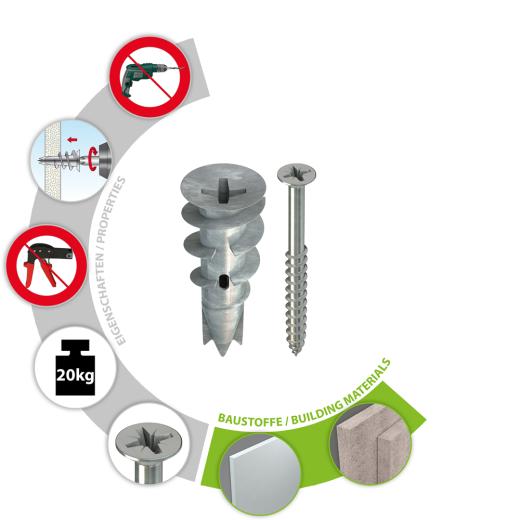 EIGENSCHAFTEN / PROPERTIES

20kg

BAUSTOFFE / BUILDING MATERIALS