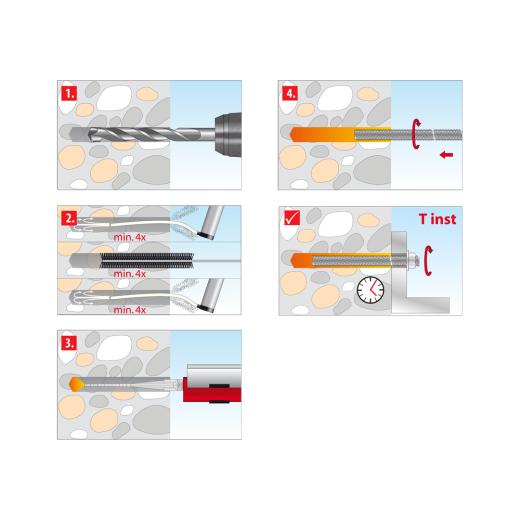 1.

2.
min. 4x
min. 4x
min. 4x

3.

4.

T inst