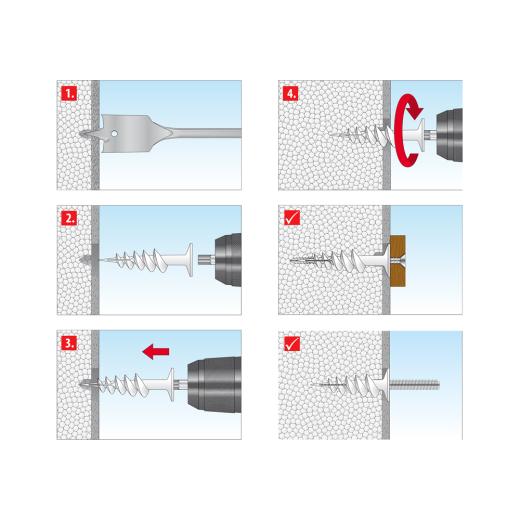 1.

2.

3.

4.