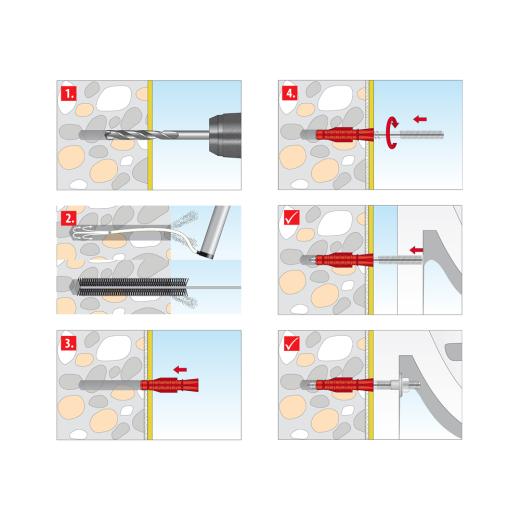 1.

2.

3.

4.