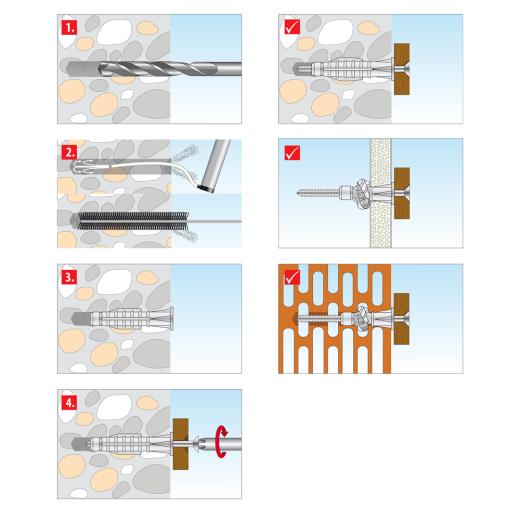 1.

2.

3.

4.