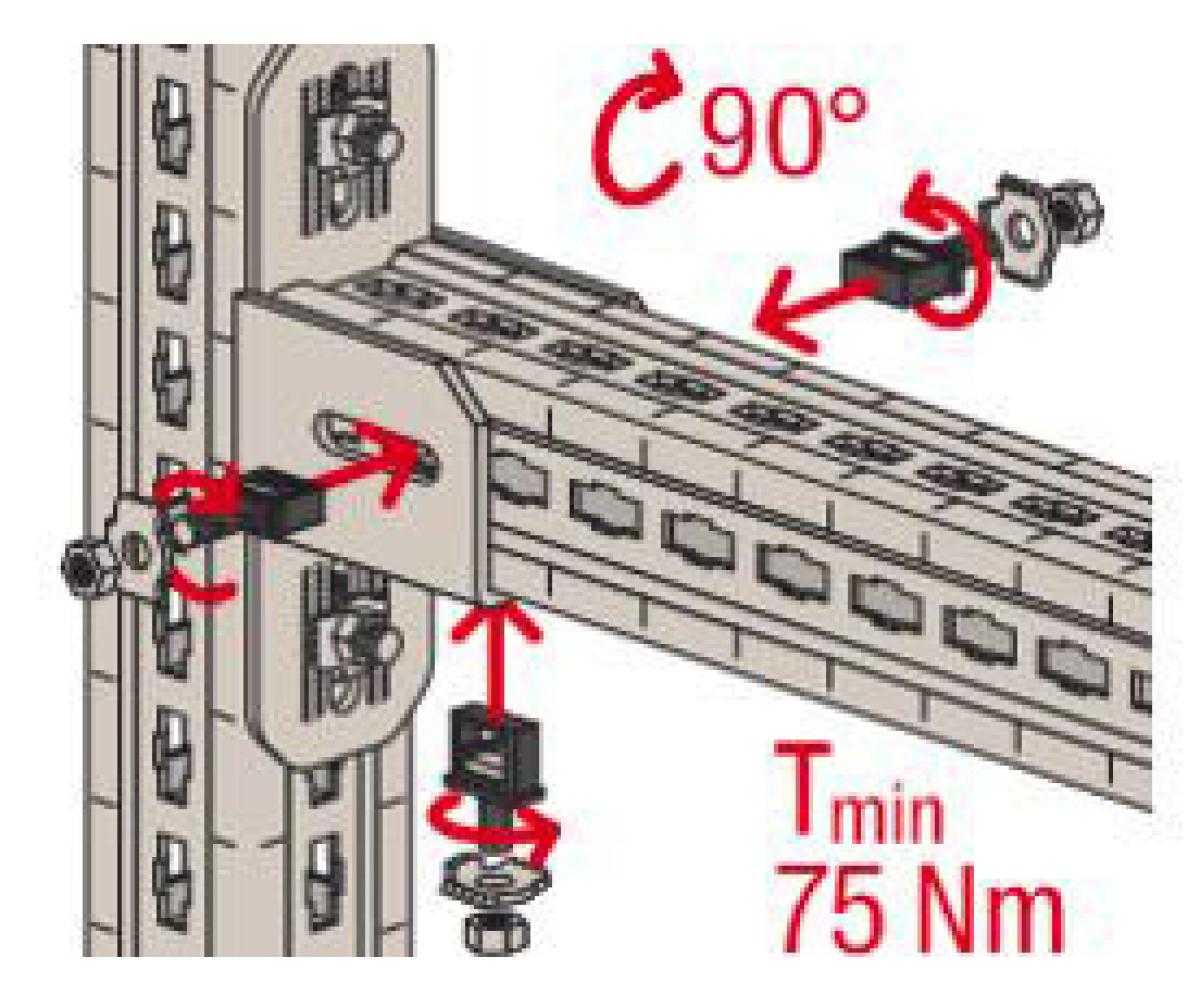 90°

$T_{min}$
75 Nm