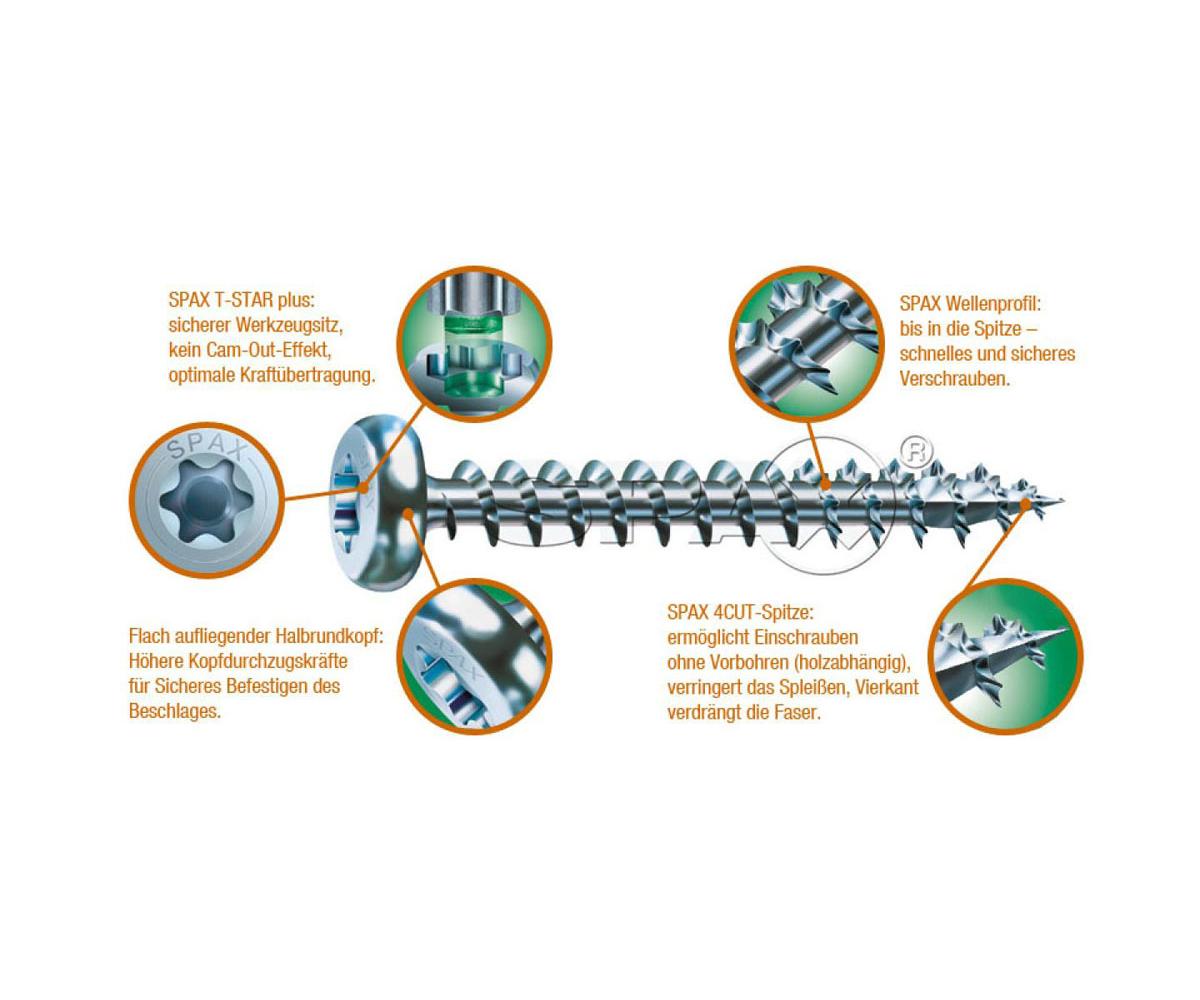 SPAX T-STAR plus:
sicherer Werkzeugsitz,
kein Cam-Out-Effekt,
optimale Kraftübertragung.

SPAX Wellenprofil:
bis in die Spitze –
schnelles und sicheres
Verschrauben.

SPAX

SPAX ®

Flach aufliegender Halbrundkopf:
Höhere Kopfdurchzugskräfte
für Sicheres Befestigen des
Beschlages.

SPAX 4CUT-Spitze:
ermöglicht Einschrauben
ohne Vorbohren (holzabhängig),
verringert das Spleißen, Vierkant
verdrängt die Faser.