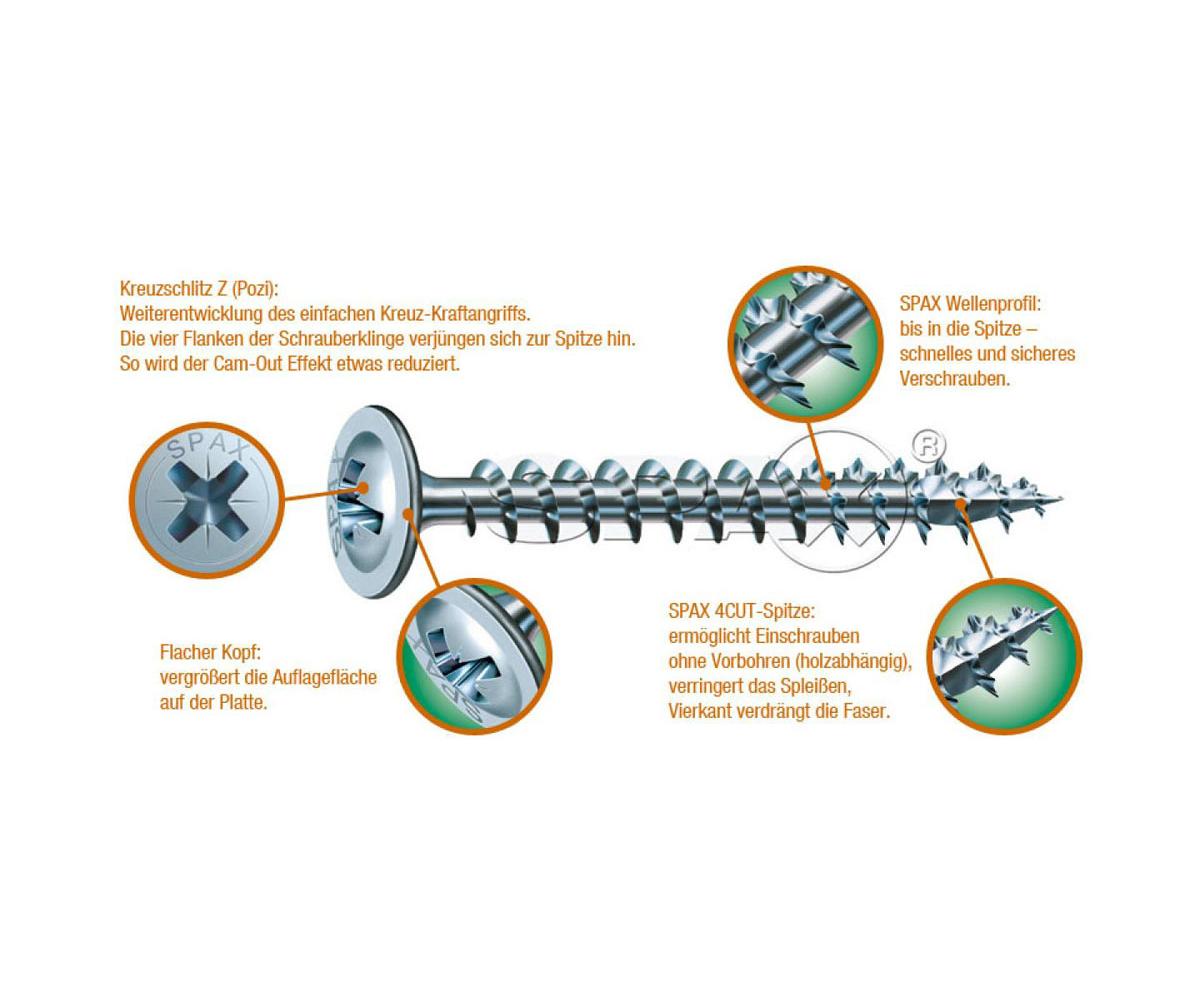 Kreuzschlitz Z (Pozi):
Weiterentwicklung des einfachen Kreuz-Kraftangriffs.
Die vier Flanken der Schrauberklinge verjüngen sich zur Spitze hin.
So wird der Cam-Out Effekt etwas reduziert.

SPAX Wellenprofil:
bis in die Spitze –
schnelles und sicheres
Verschrauben.

SPAX

SPAX ®

Flacher Kopf:
vergrößert die Auflagefläche
auf der Platte.

SPAX 4CUT-Spitze:
ermöglicht Einschrauben
ohne Vorbohren (holzabhängig),
verringert das Spleißen,
Vierkant verdrängt die Faser.