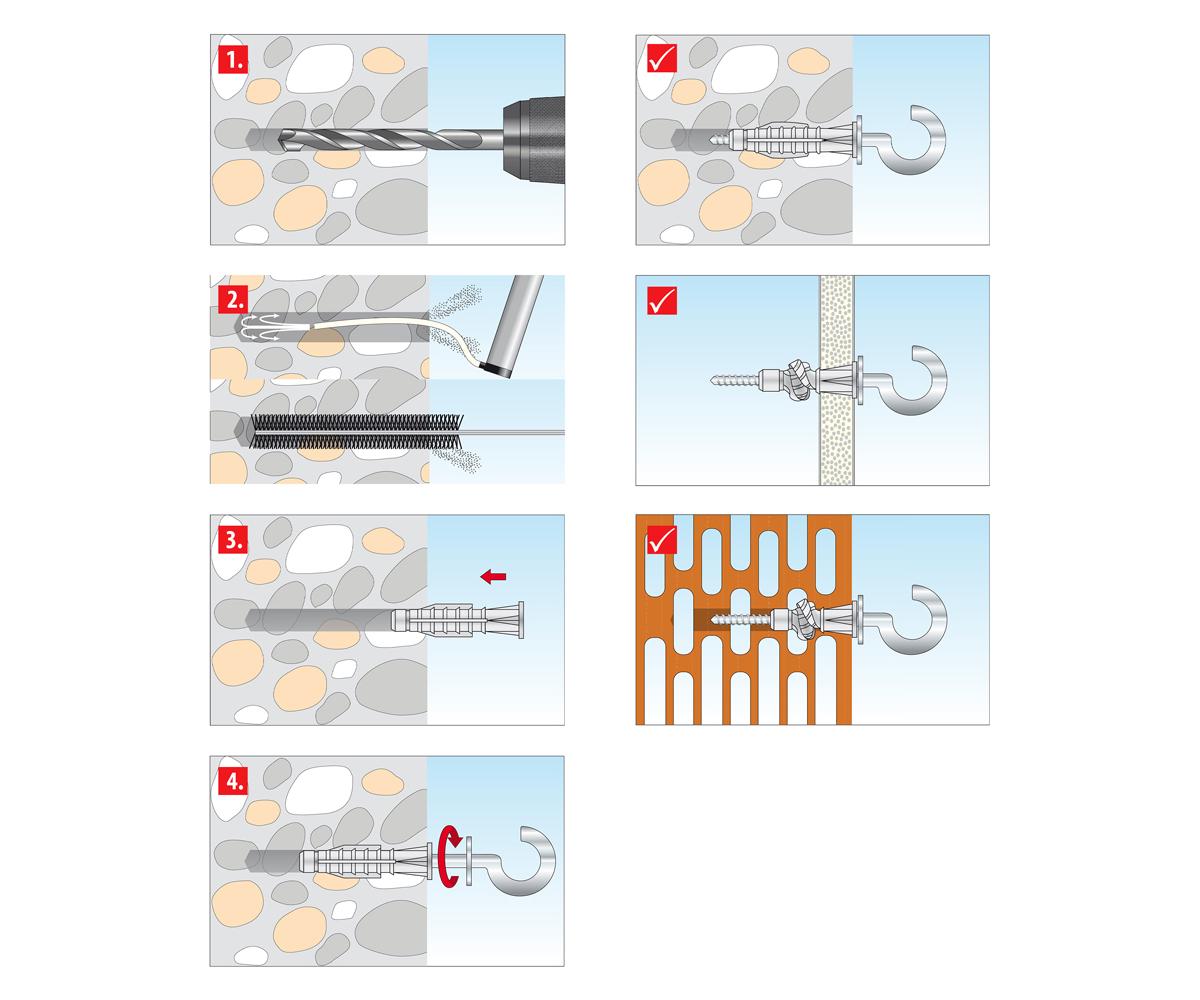 1.

2.

3.

4.