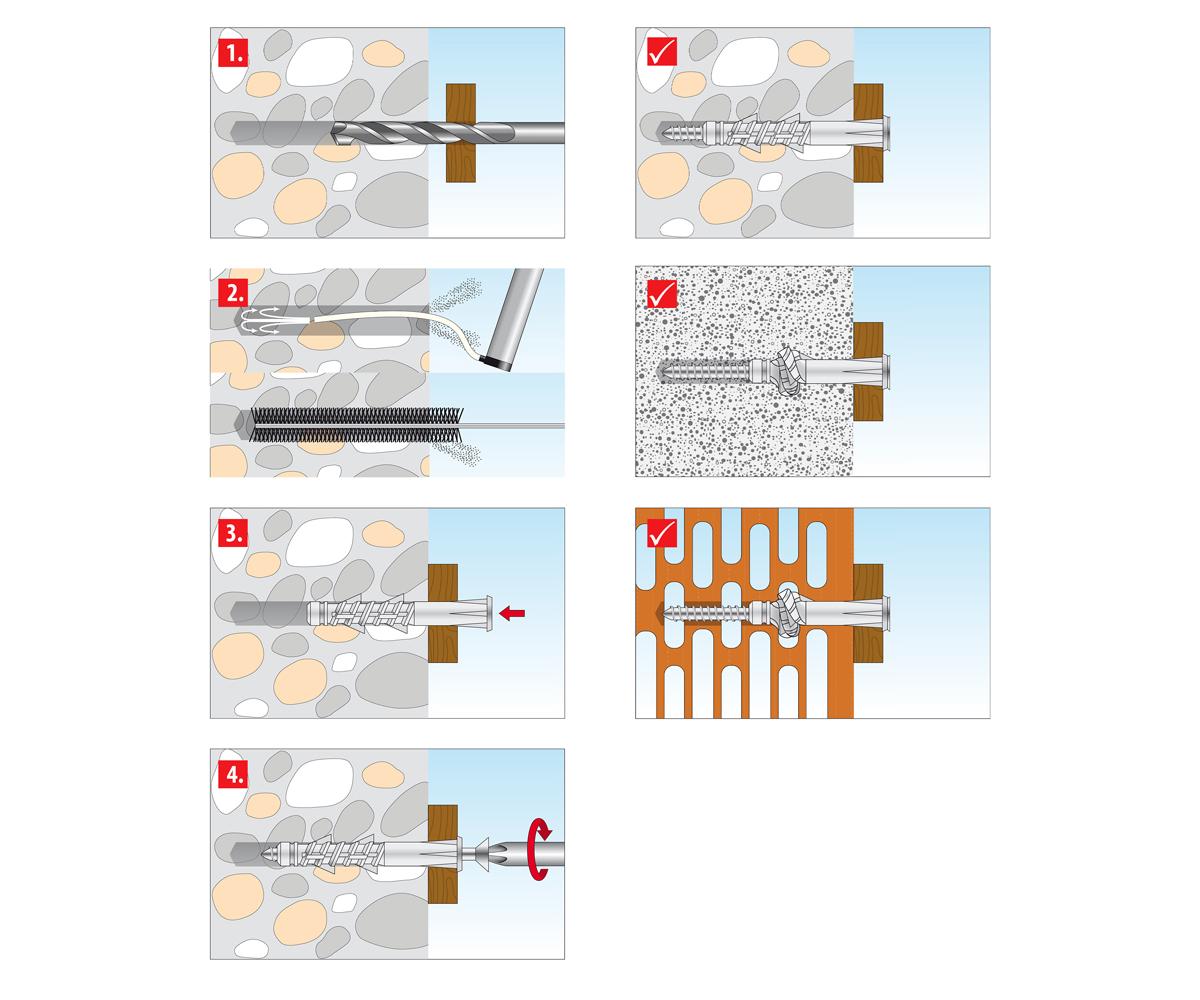 1.

2.

3.

4.