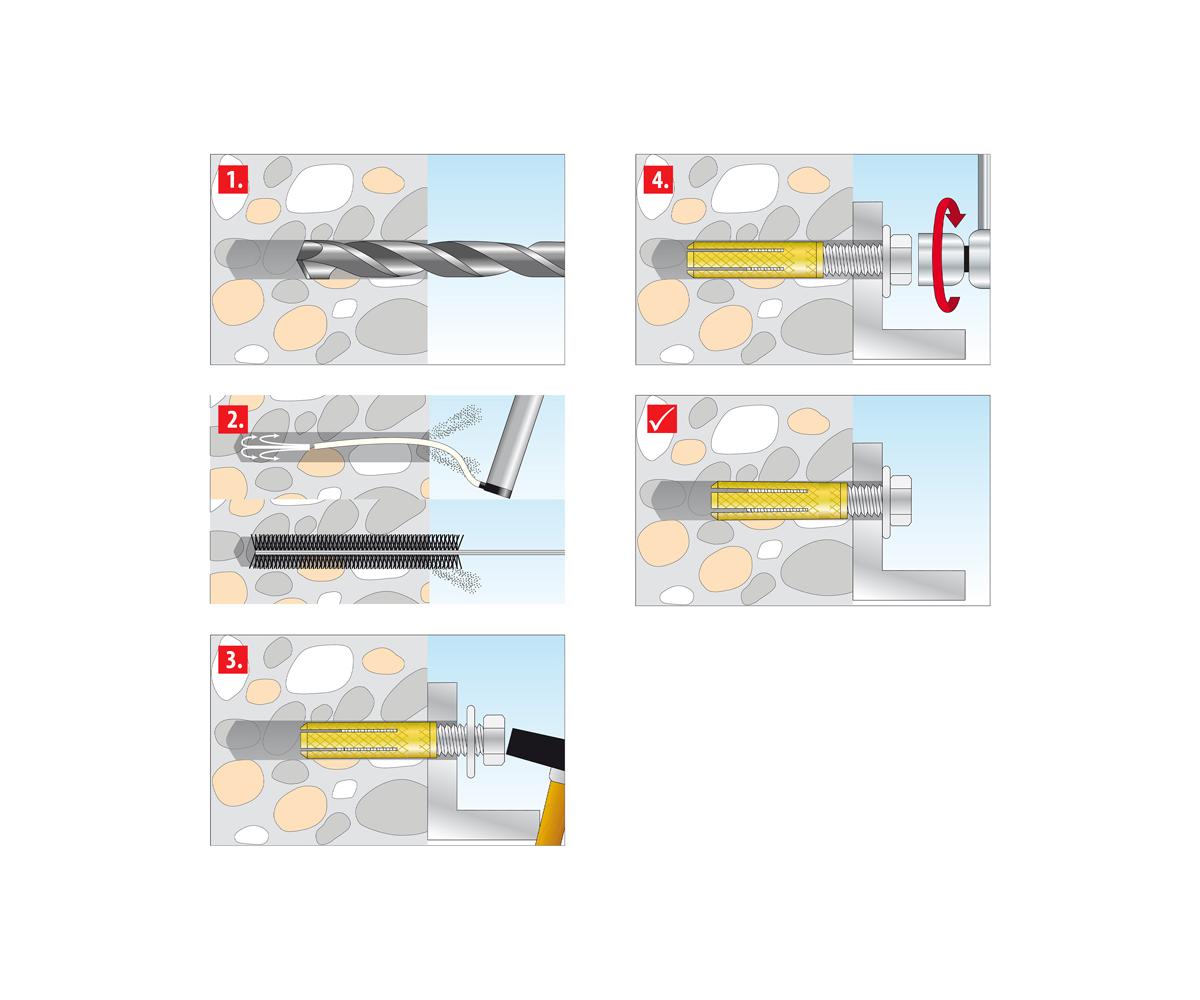 1.

2.

3.

4.

✓