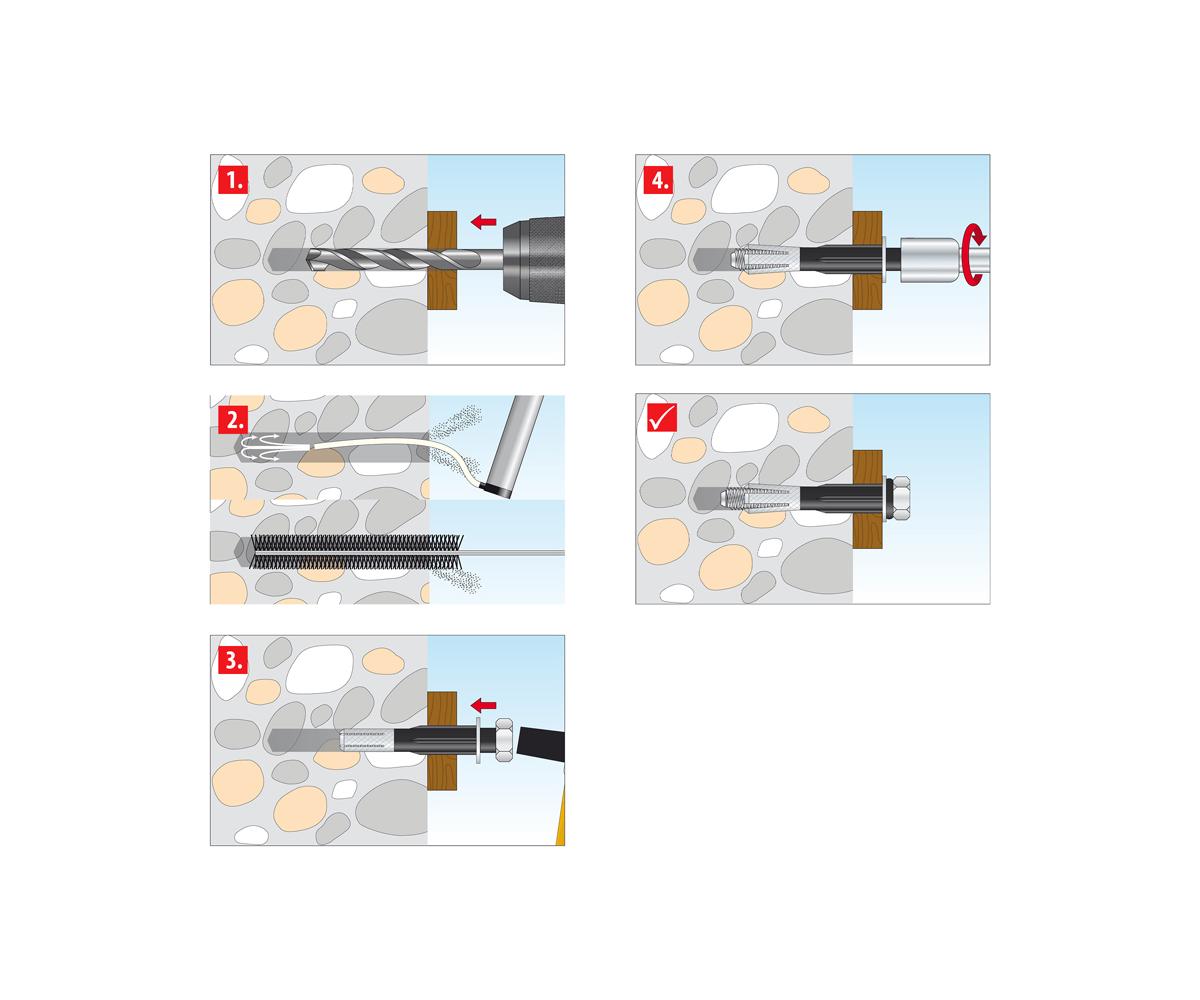 1.

2.

3.

4.