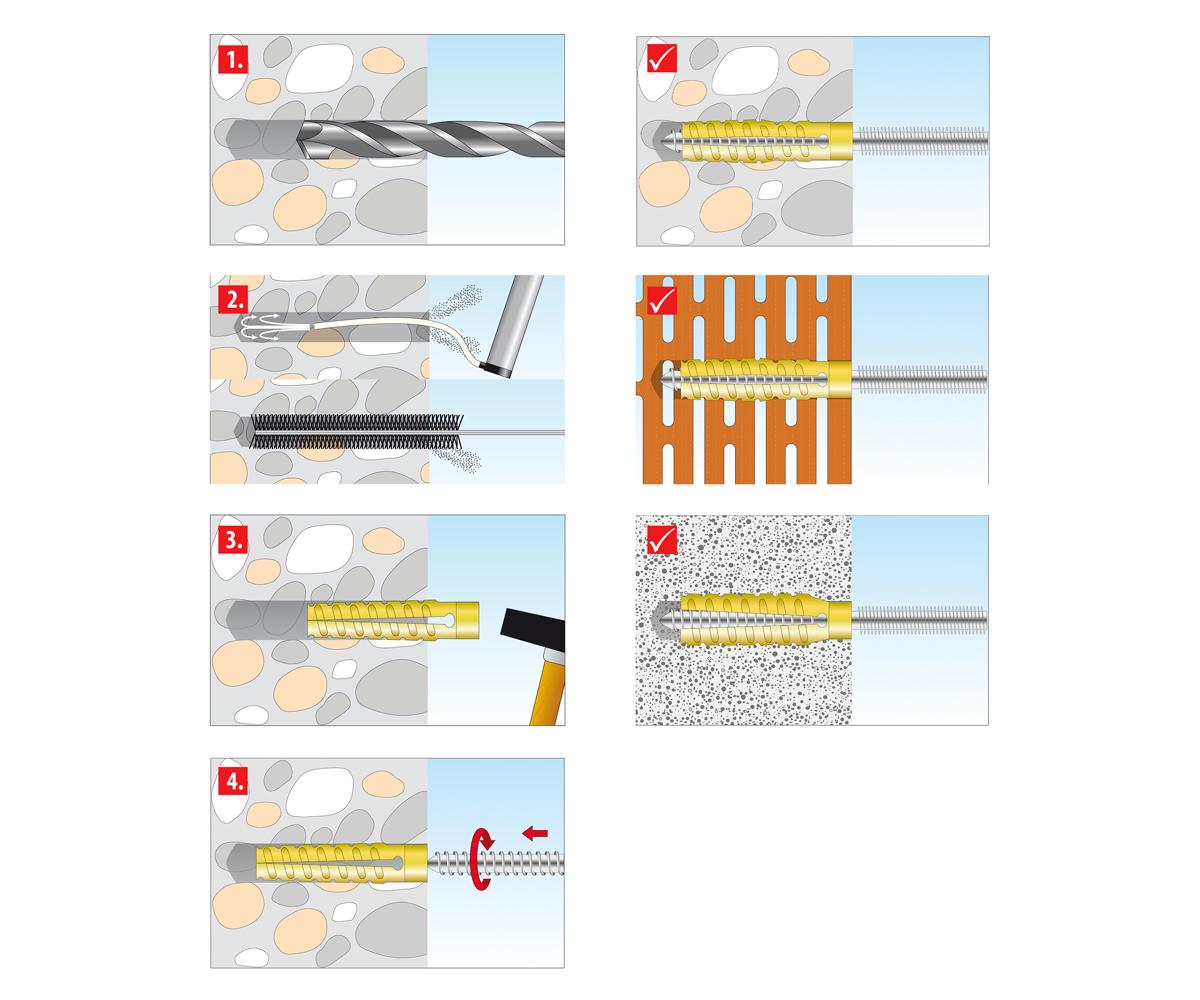 1.

2.

3.

4.