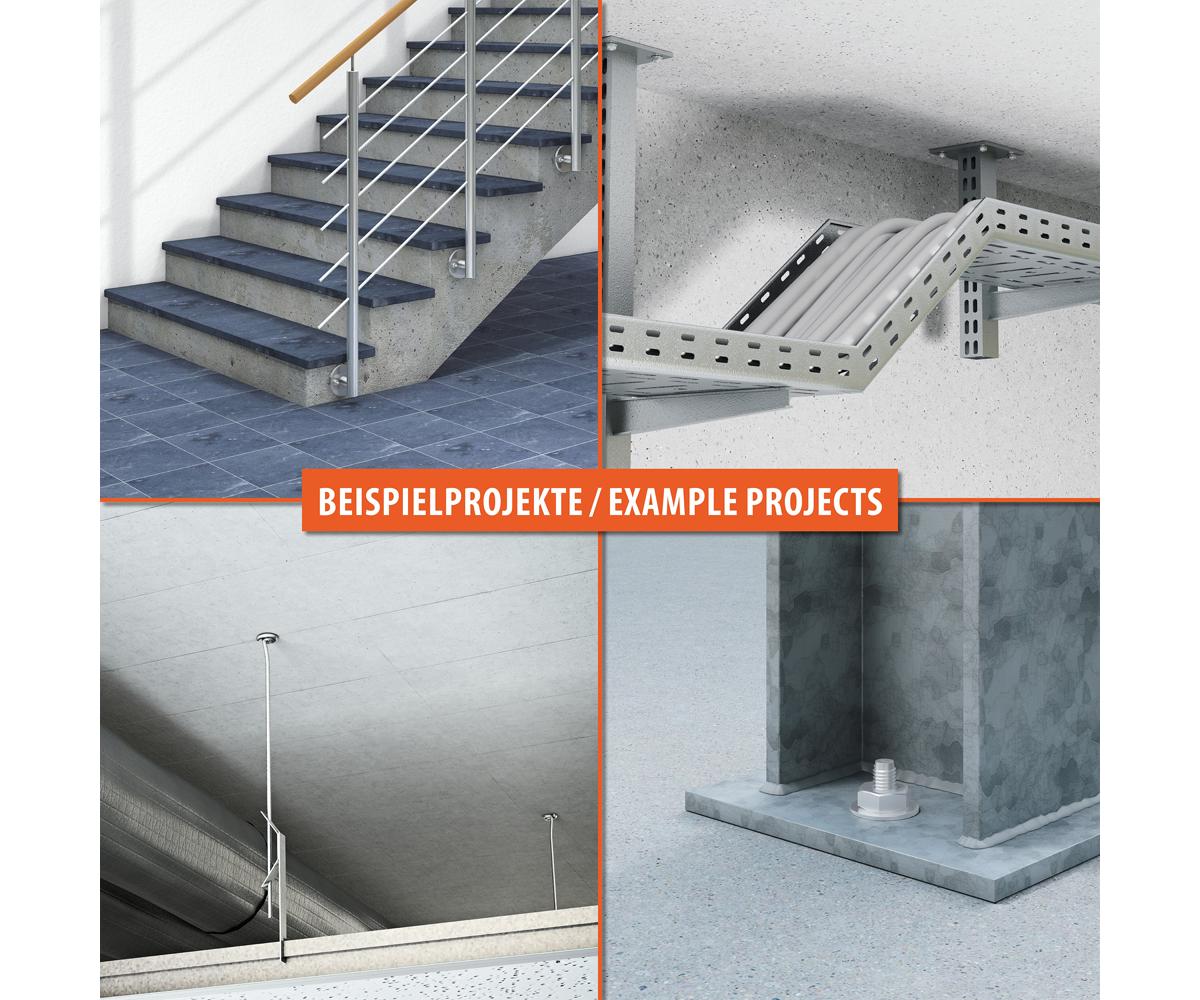 BEISPIELPROJEKTE / EXAMPLE PROJECTS