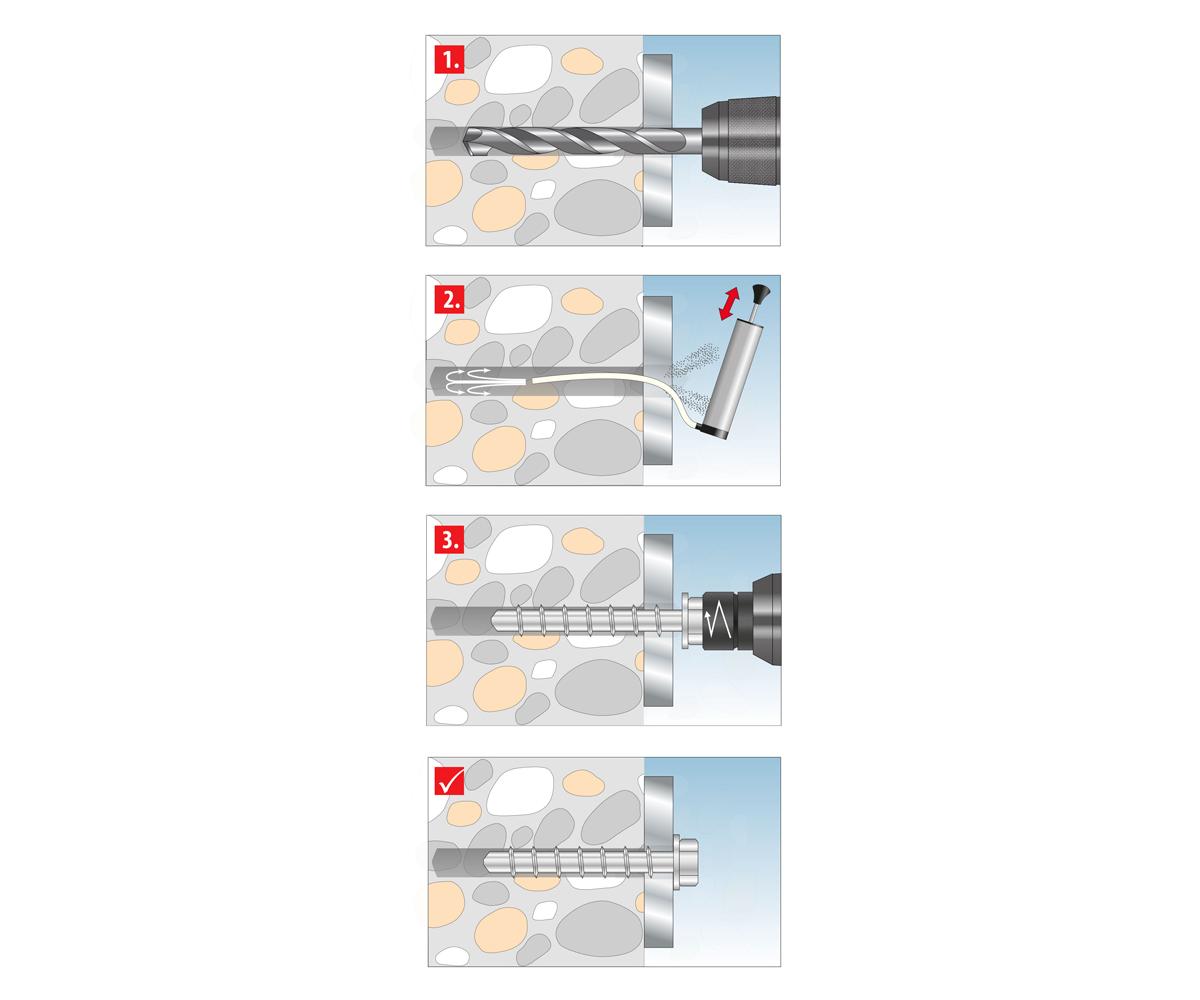 1.

2.

3.