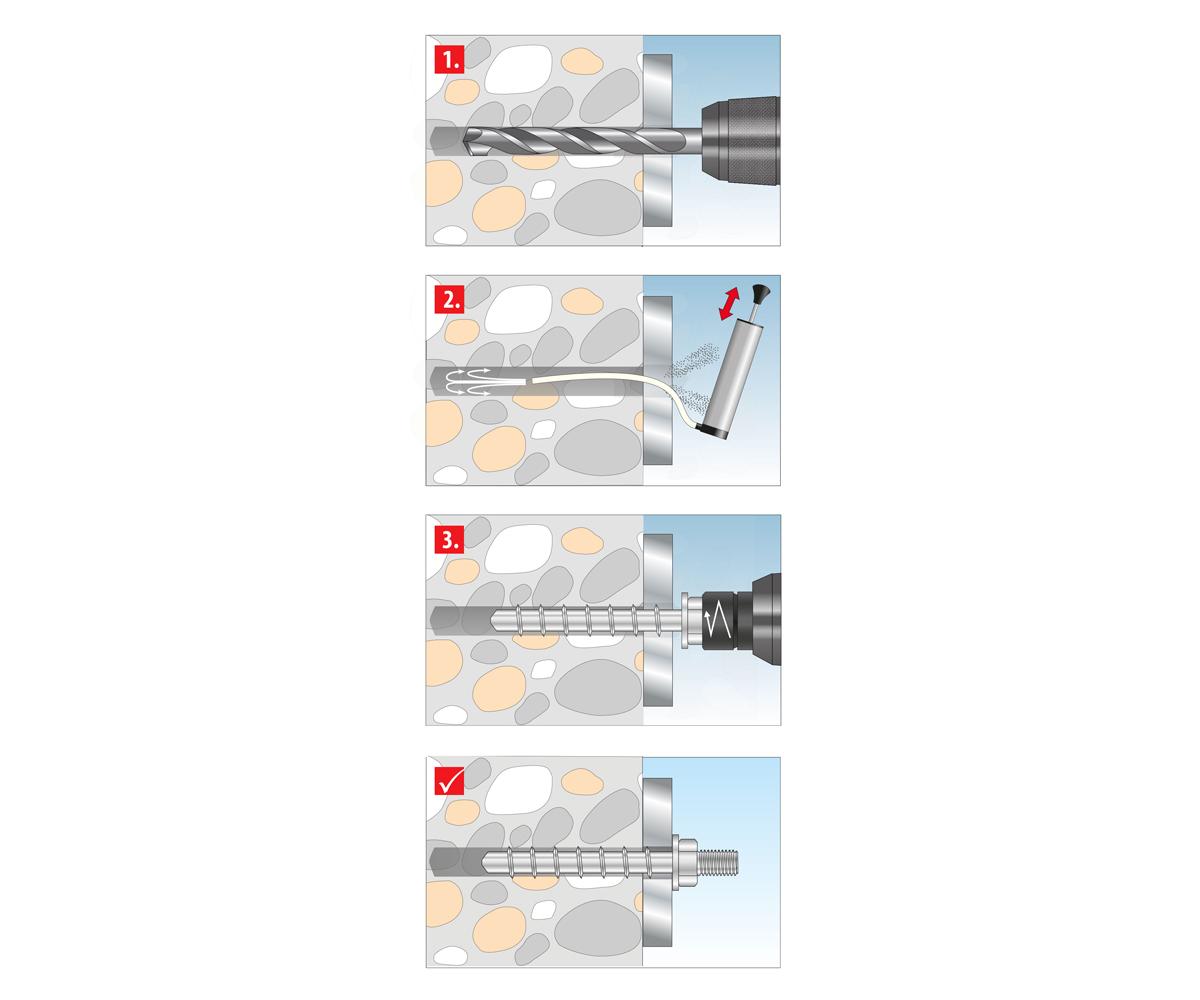 1.

2.

3.