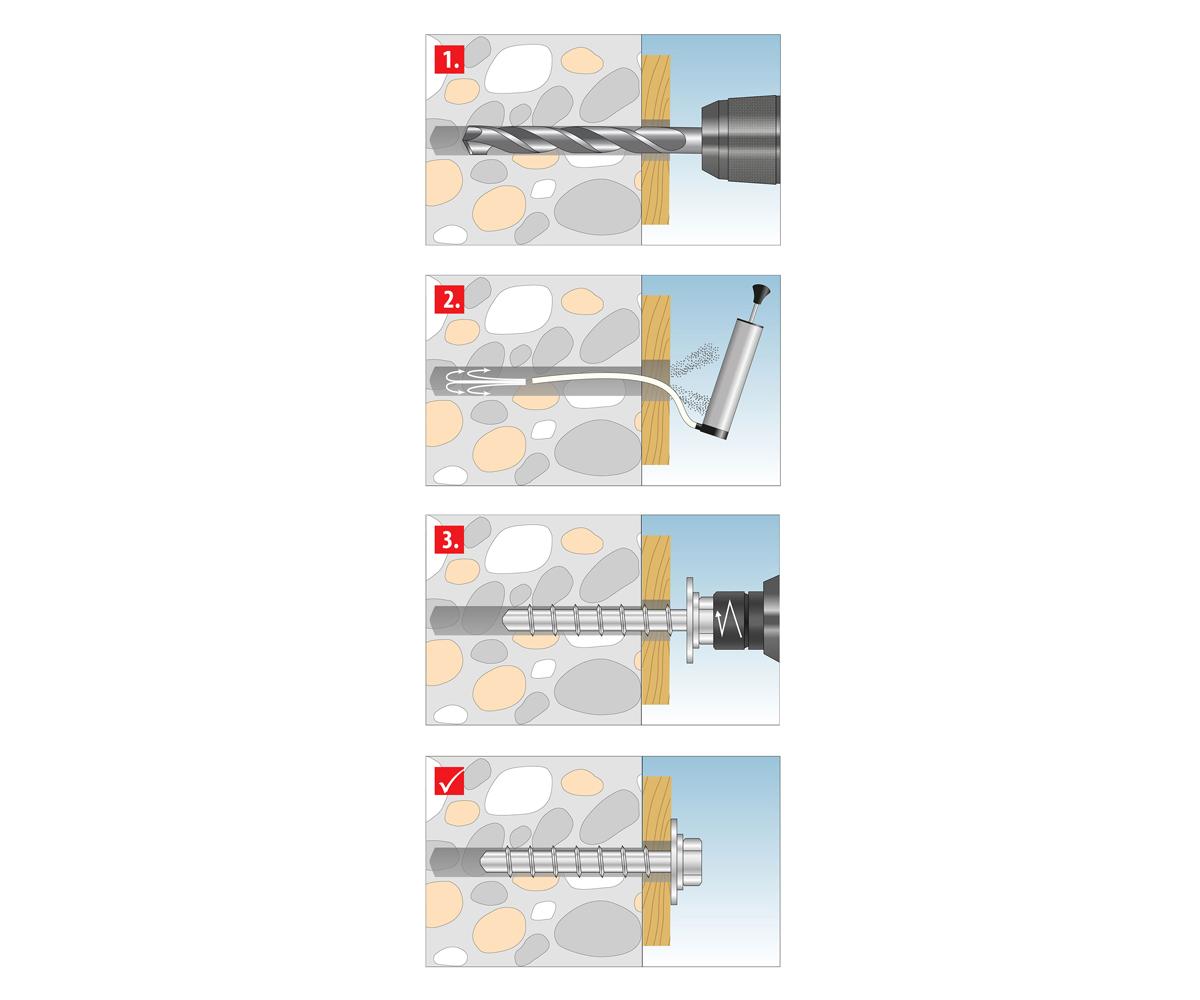 1.

2.

3.