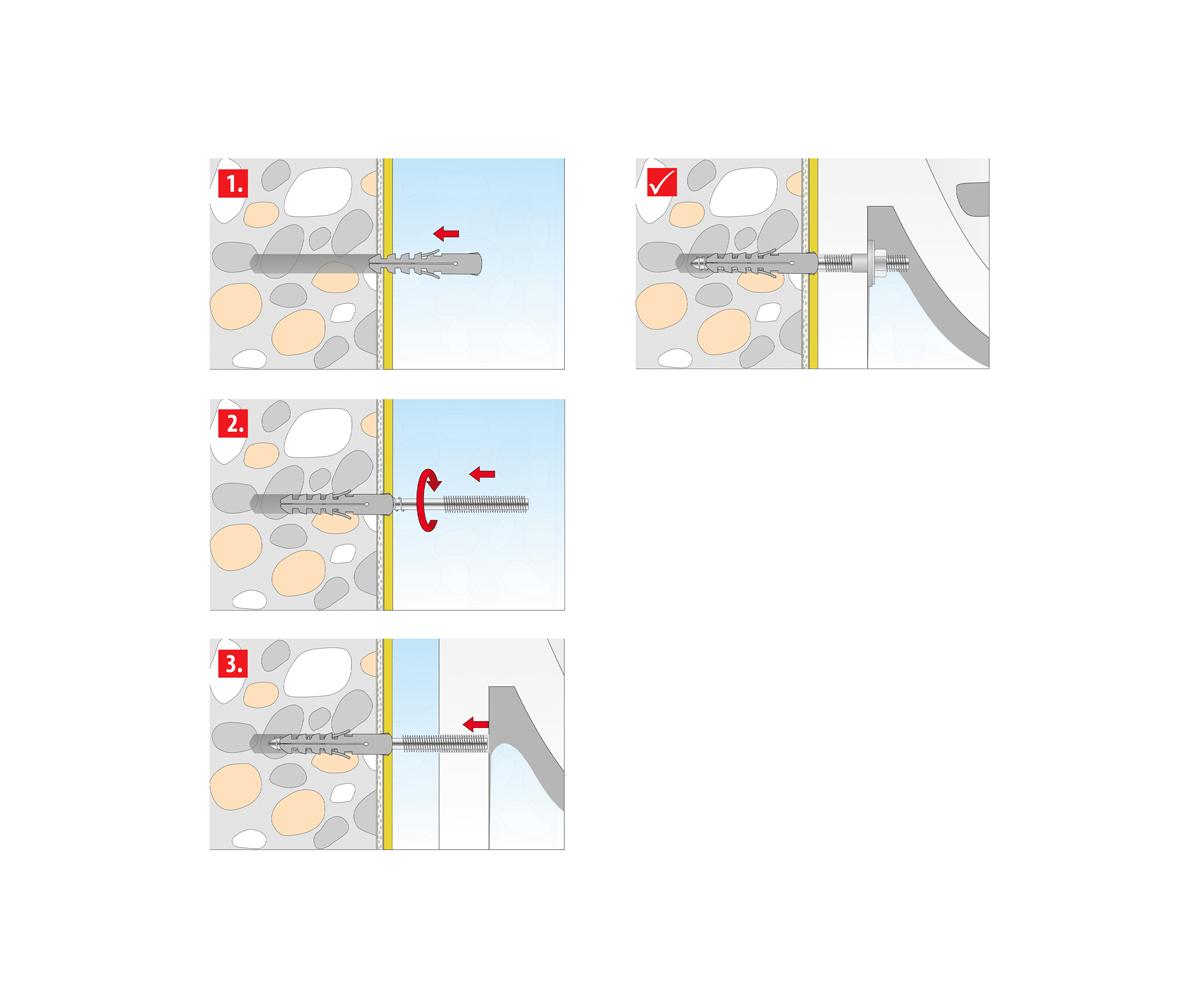 1.

2.

3.