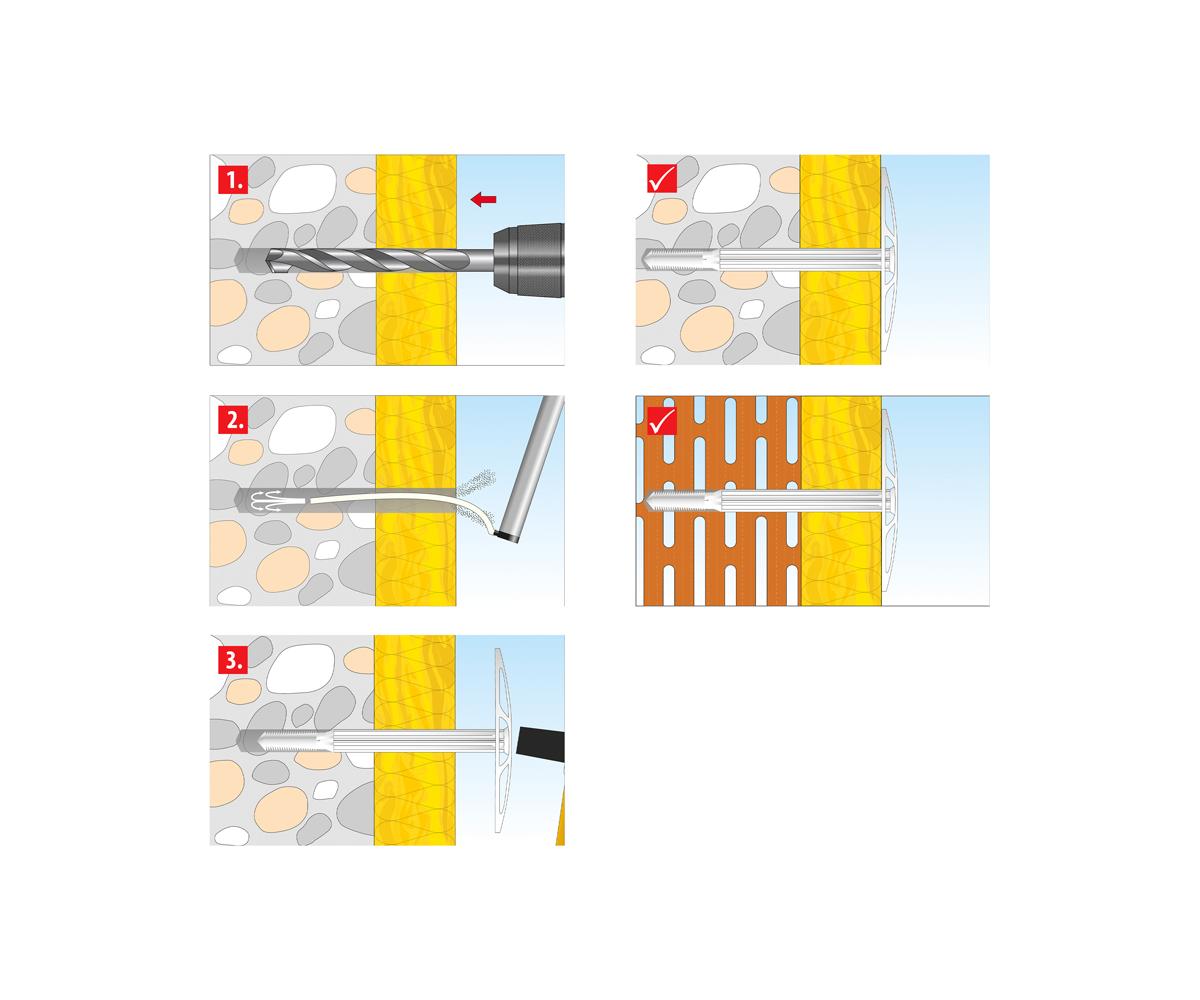 1.

2.

3.