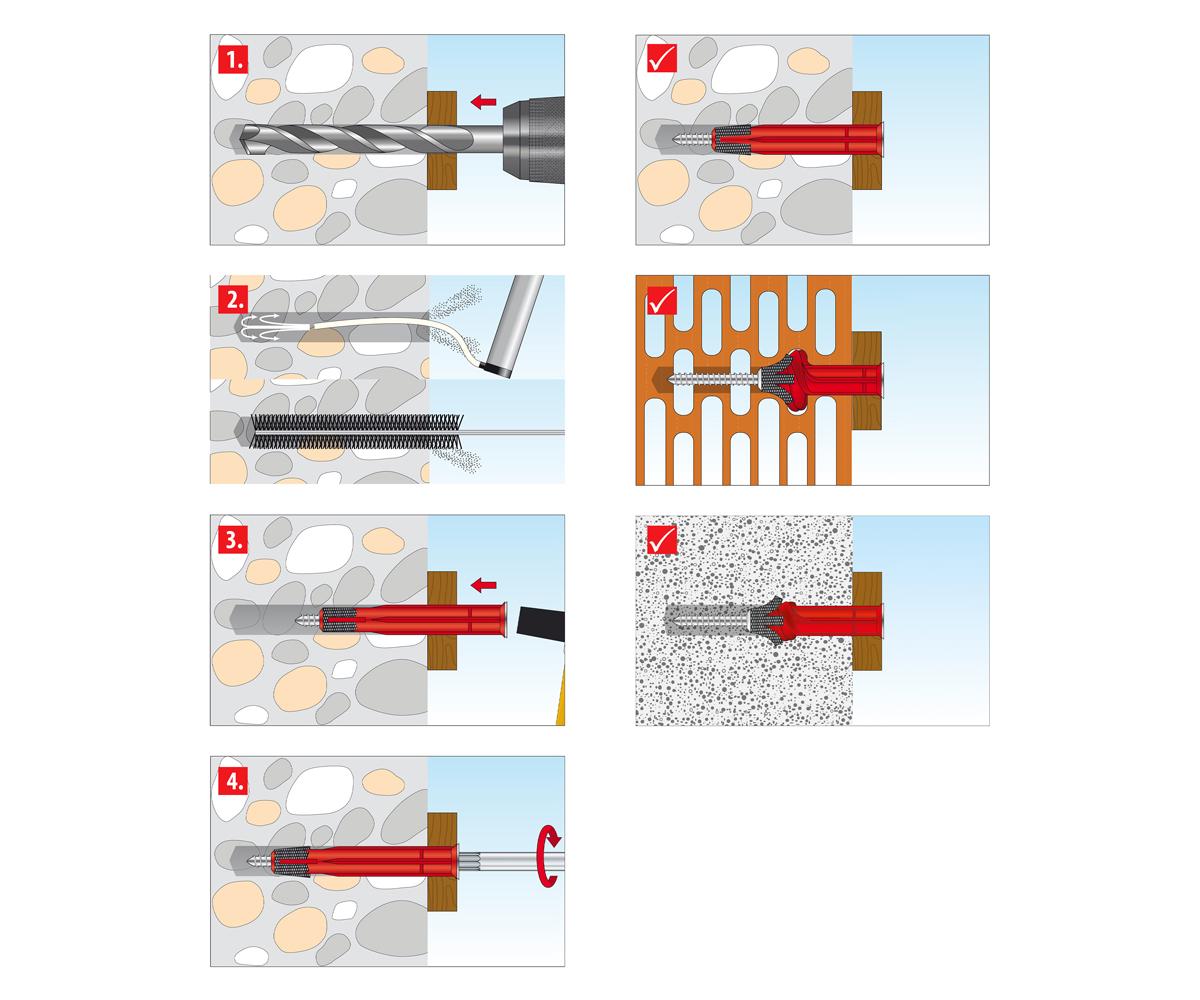 1.

2.

3.

4.