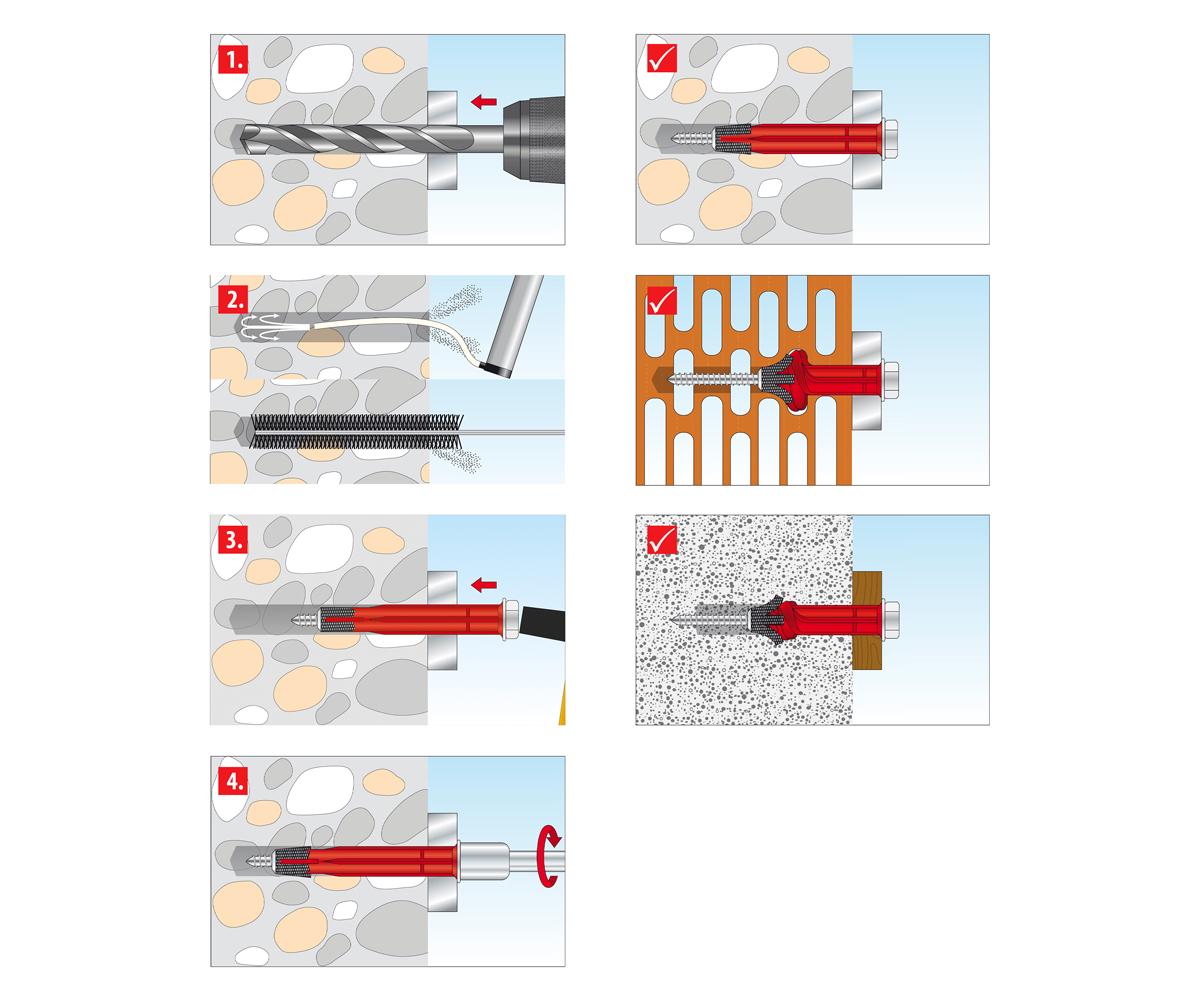 1.

2.

3.

4.