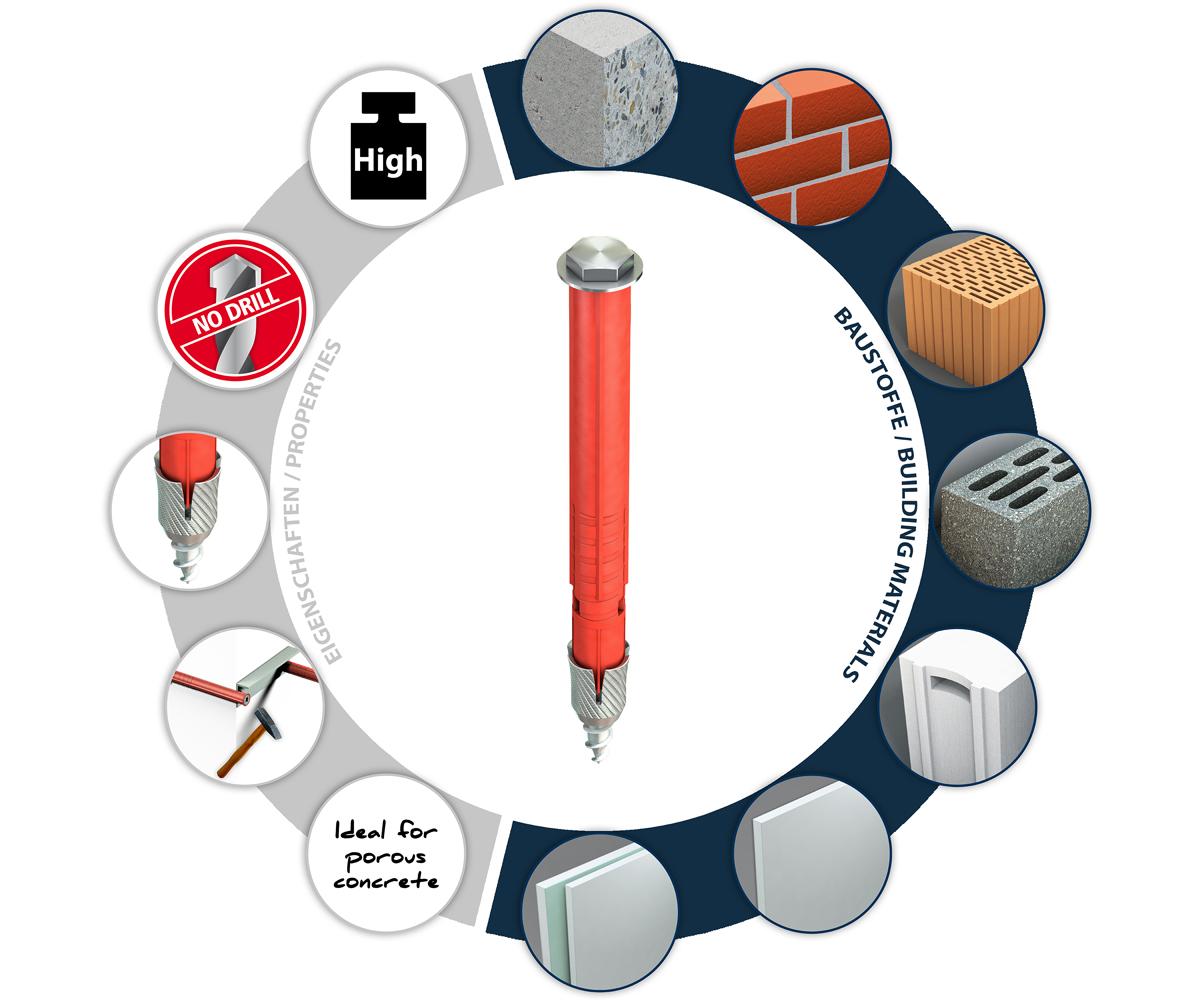 High

NO DRILL

EIGENSCHAFTEN / PROPERTIES

Ideal for porous concrete

BAUSTOFFE / BUILDING MATERIALS