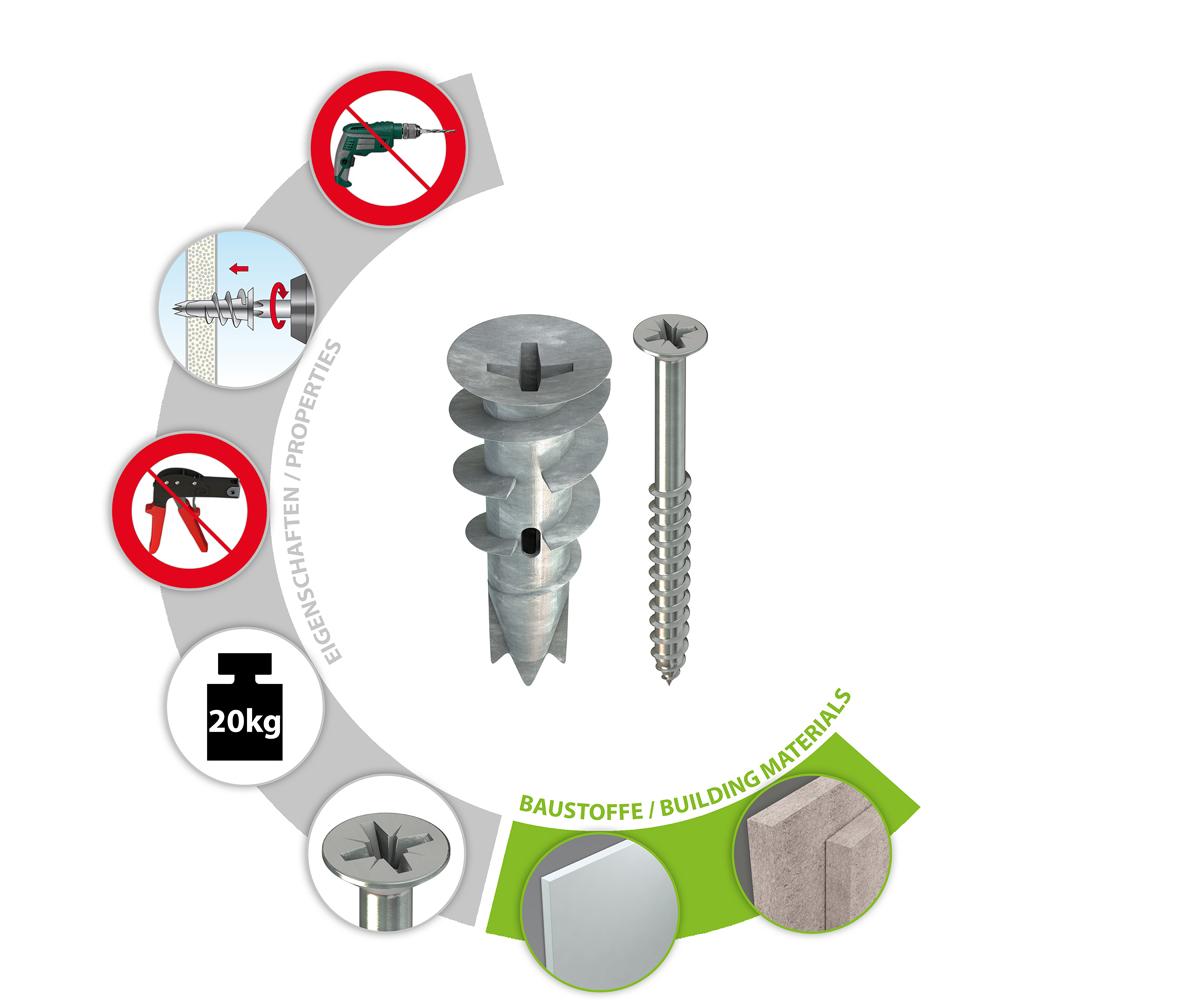 EIGENSCHAFTEN / PROPERTIES

20kg

BAUSTOFFE / BUILDING MATERIALS