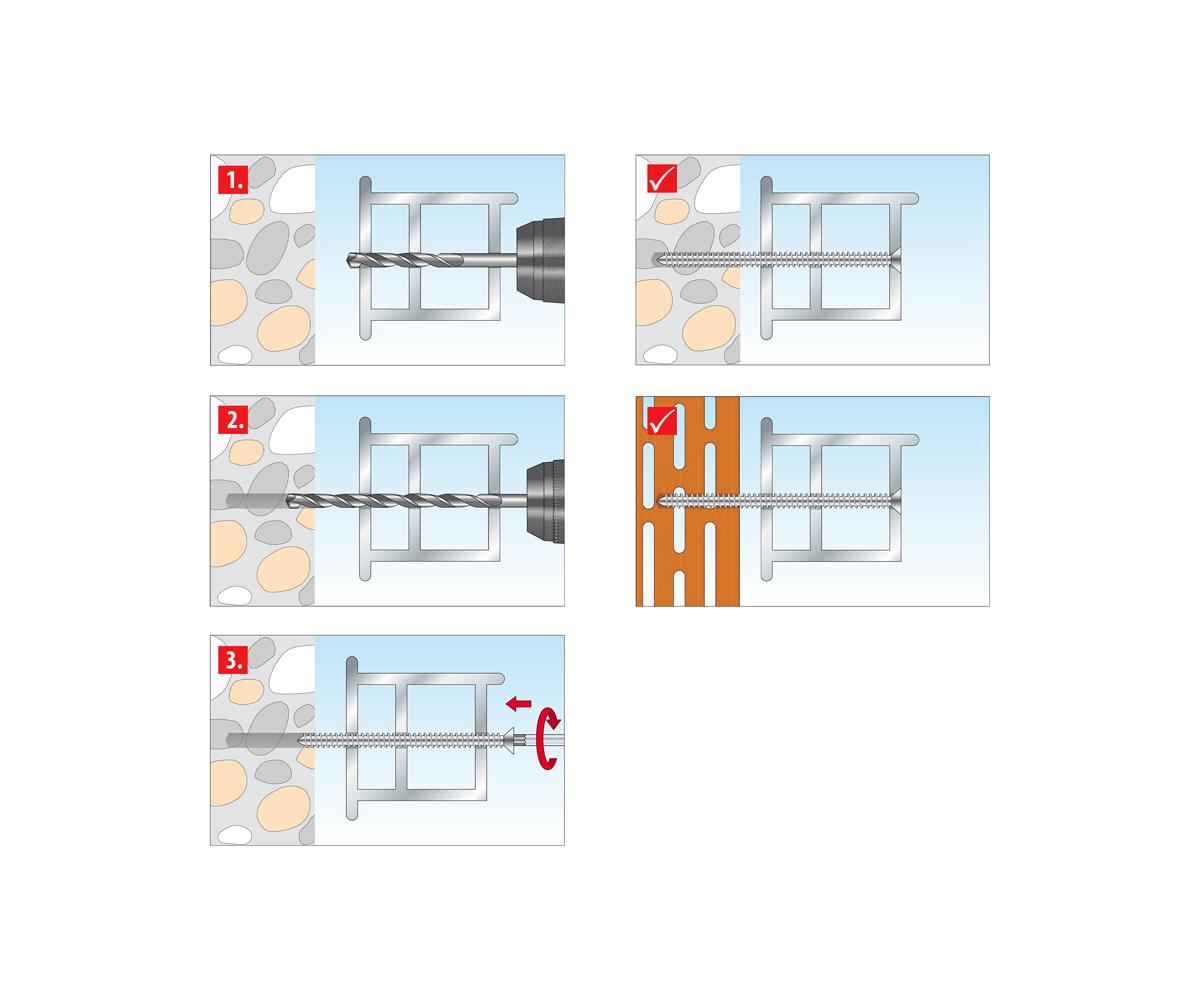 1.

2.

3.