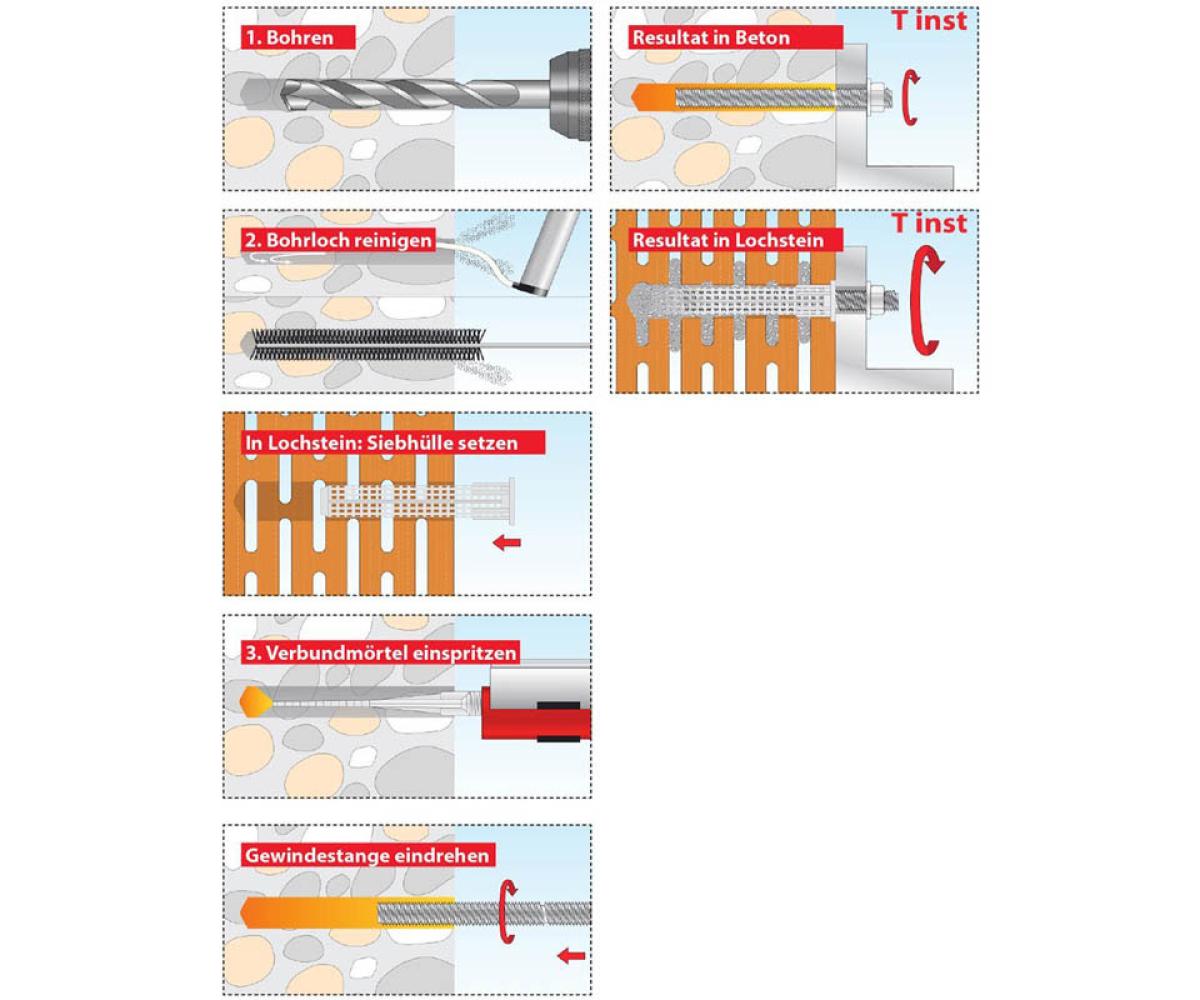 1. Bohren

2. Bohrloch reinigen

In Lochstein: Siebhülle setzen

3. Verbundmörtel einspritzen

Gewindestange eindrehen

Resultat in Beton

T inst

Resultat in Lochstein

T inst